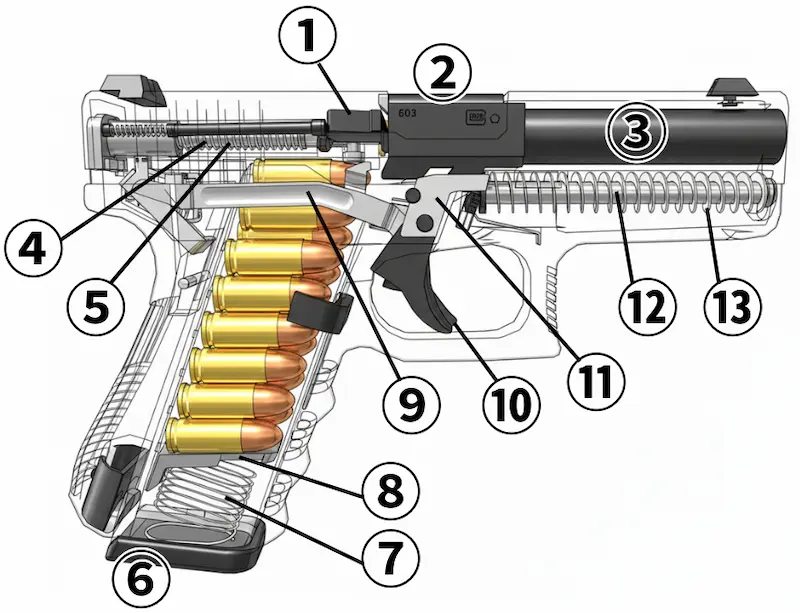 1
2
603
3
4
5
12
13
9
10
11
8
7
6